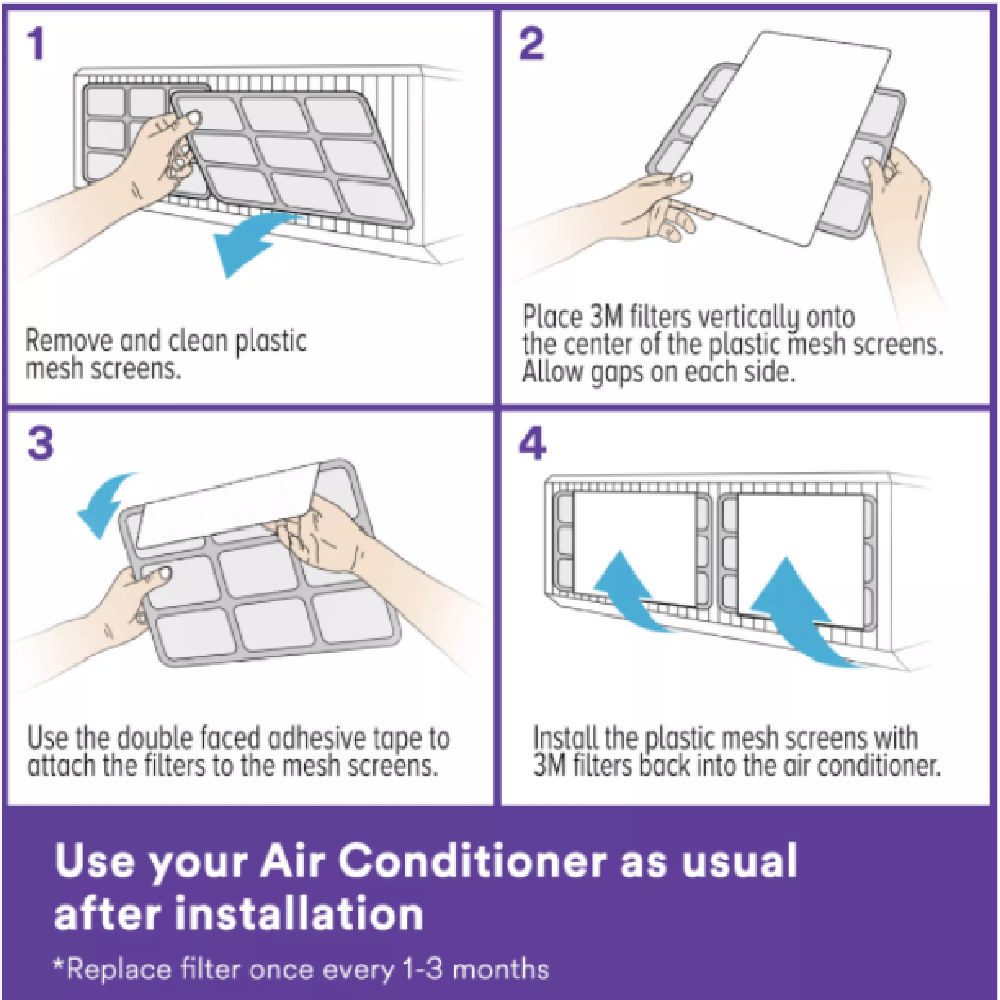 1

Remove and clean plastic mesh screens.

2

Place 3M filters vertically onto the center of the plastic mesh screens. Allow gaps on each side.

3

Use the double faced adhesive tape to attach the filters to the mesh screens.

4

Install the plastic mesh screens with 3M filters back into the air conditioner.

Use your Air Conditioner as usual after installation

*Replace filter once every 1-3 months