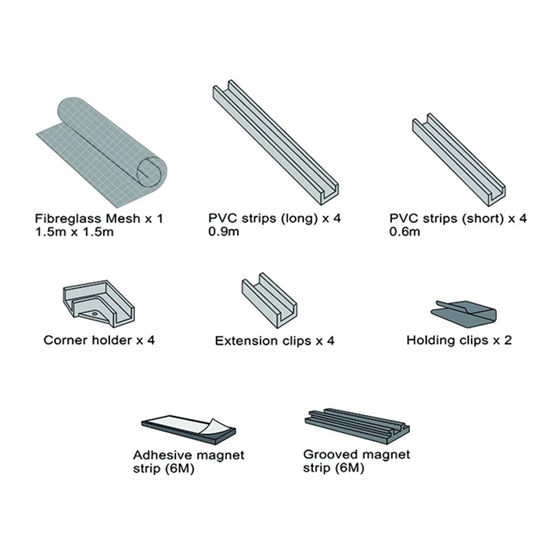 Fibreglass Mesh x 1
1.5m x 1.5m

PVC strips (long) x 4
0.9m

PVC strips (short) x 4
0.6m

Corner holder x 4

Extension clips x 4

Holding clips x 2

Adhesive magnet
strip (6M)

Grooved magnet
strip (6M)