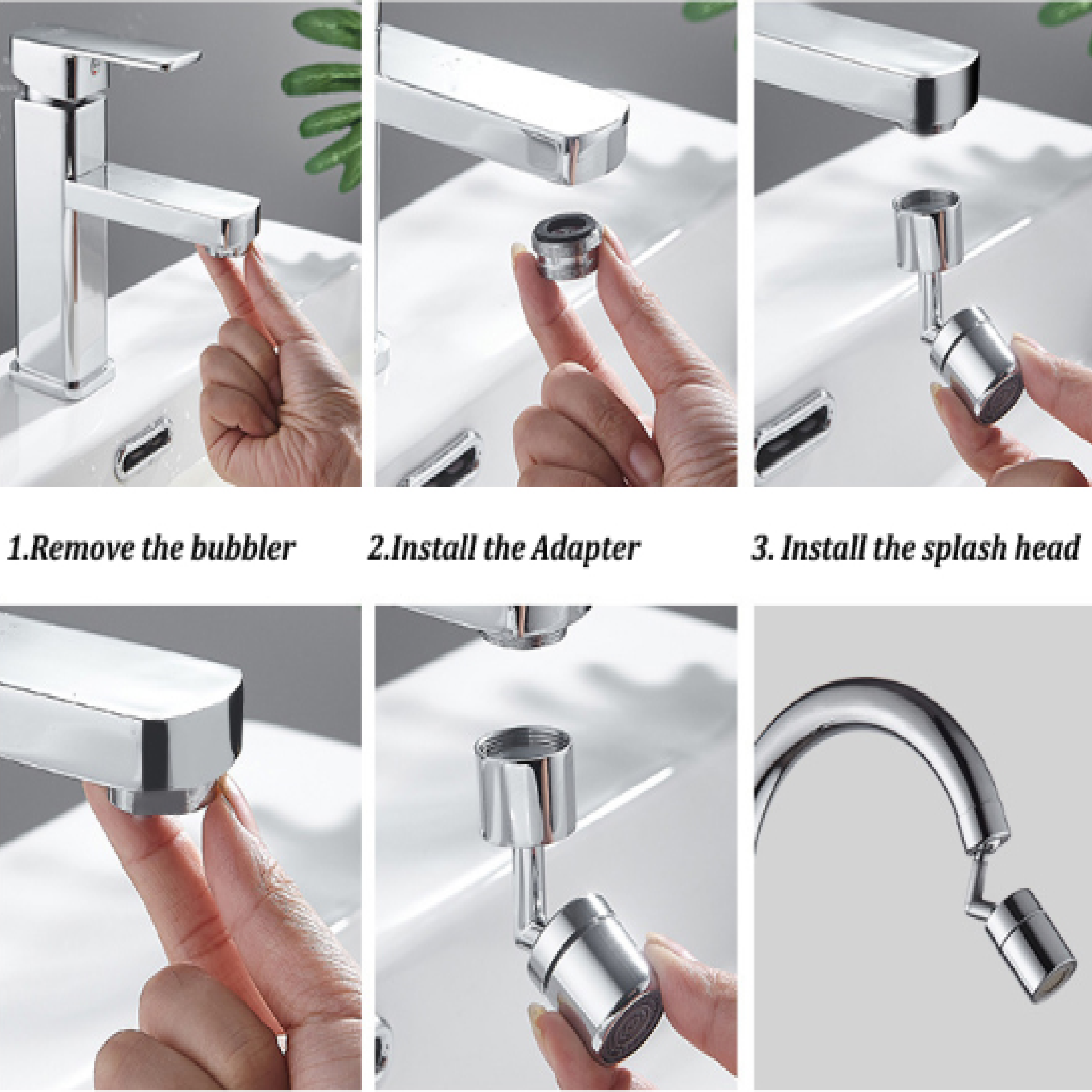 1.Remove the bubbler

2.Install the Adapter

3. Install the splash head