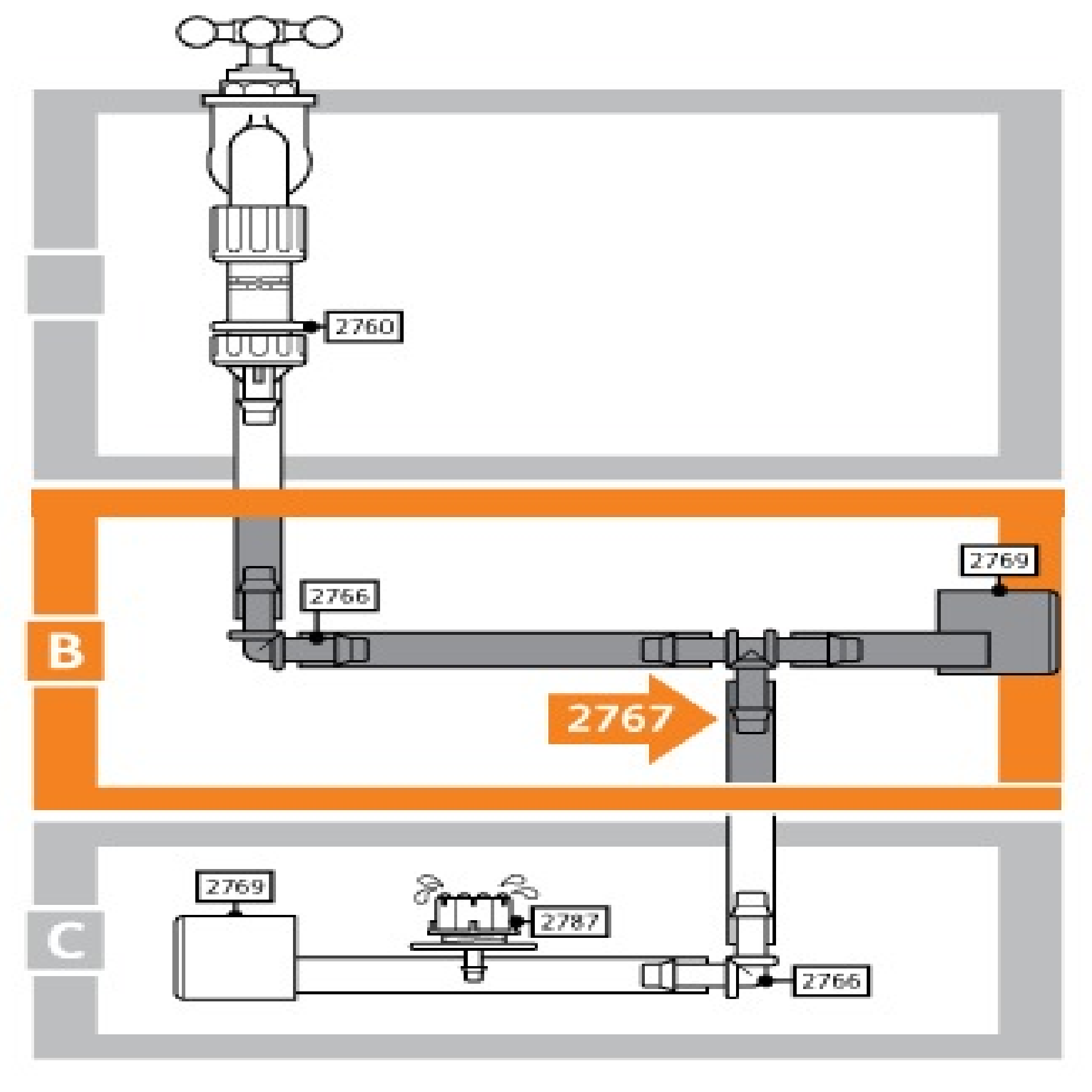 2760

2769

2766

B

2767

2769

2787

C

2766