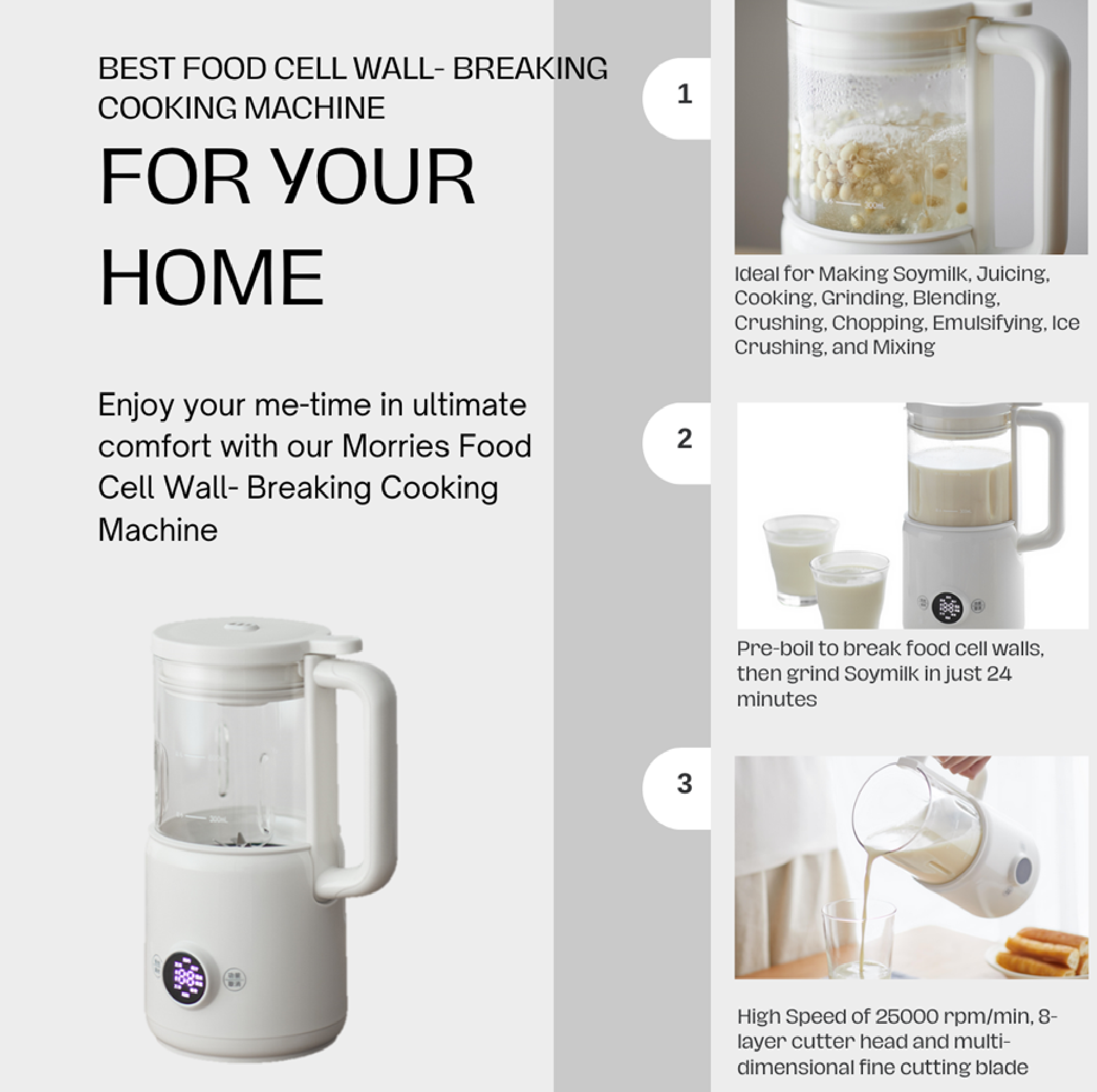 BEST FOOD CELL WALL- BREAKING COOKING MACHINE

FOR YOUR HOME

Enjoy your me-time in ultimate comfort with our Morries Food Cell Wall- Breaking Cooking Machine

1

Ideal for Making Soymilk, Juicing, Cooking, Grinding, Blending, Crushing, Chopping, Emulsifying, Ice Crushing, and Mixing

2

Pre-boil to break food cell walls, then grind Soymilk in just 24 minutes

3

High Speed of 25000 rpm/min, 8-layer cutter head and multi-dimensional fine cutting blade