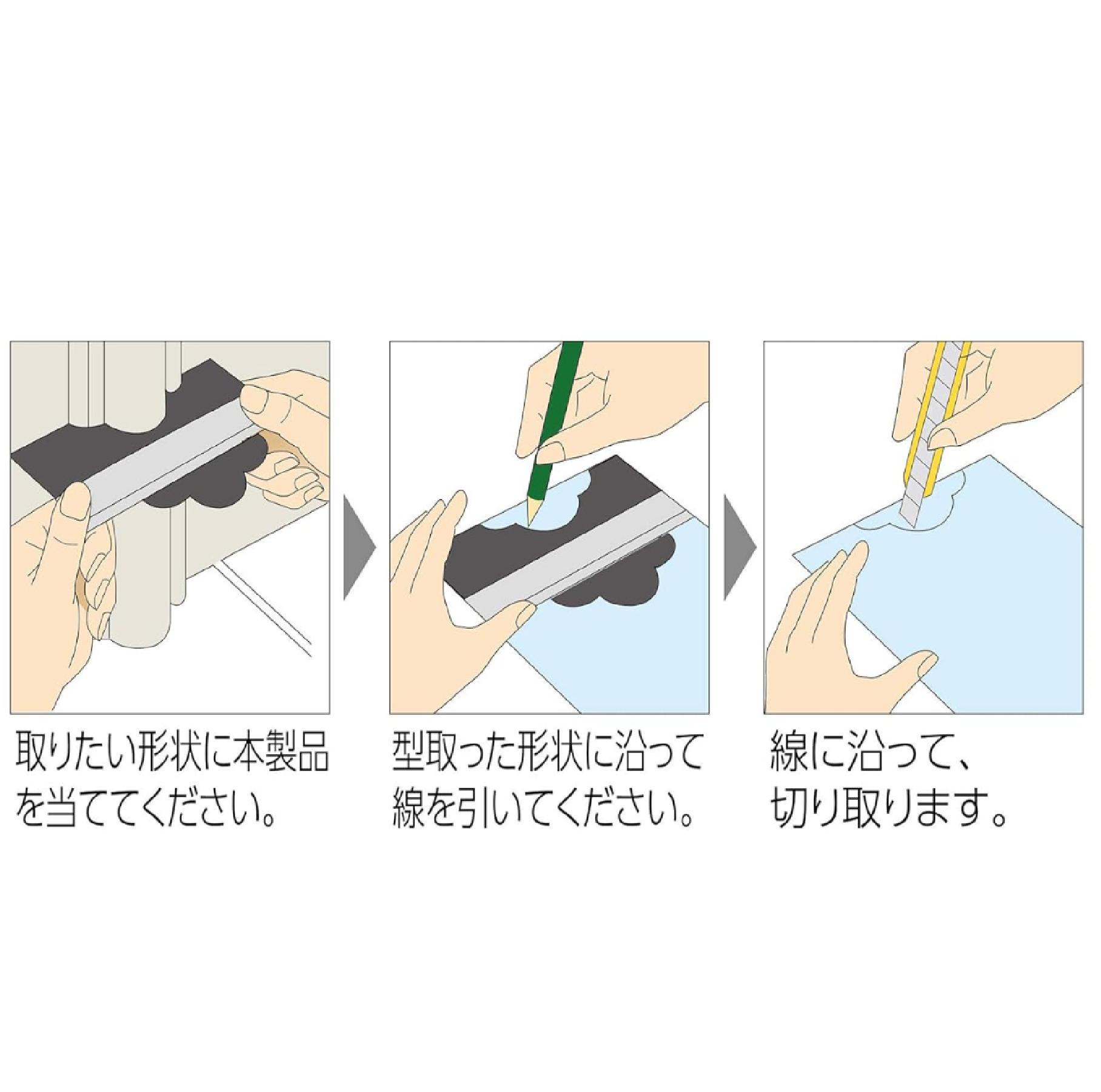 取りたい形状に本製品を当ててください。

型取った形状に沿って線を引いてください。

線に沿って、切り取ります。