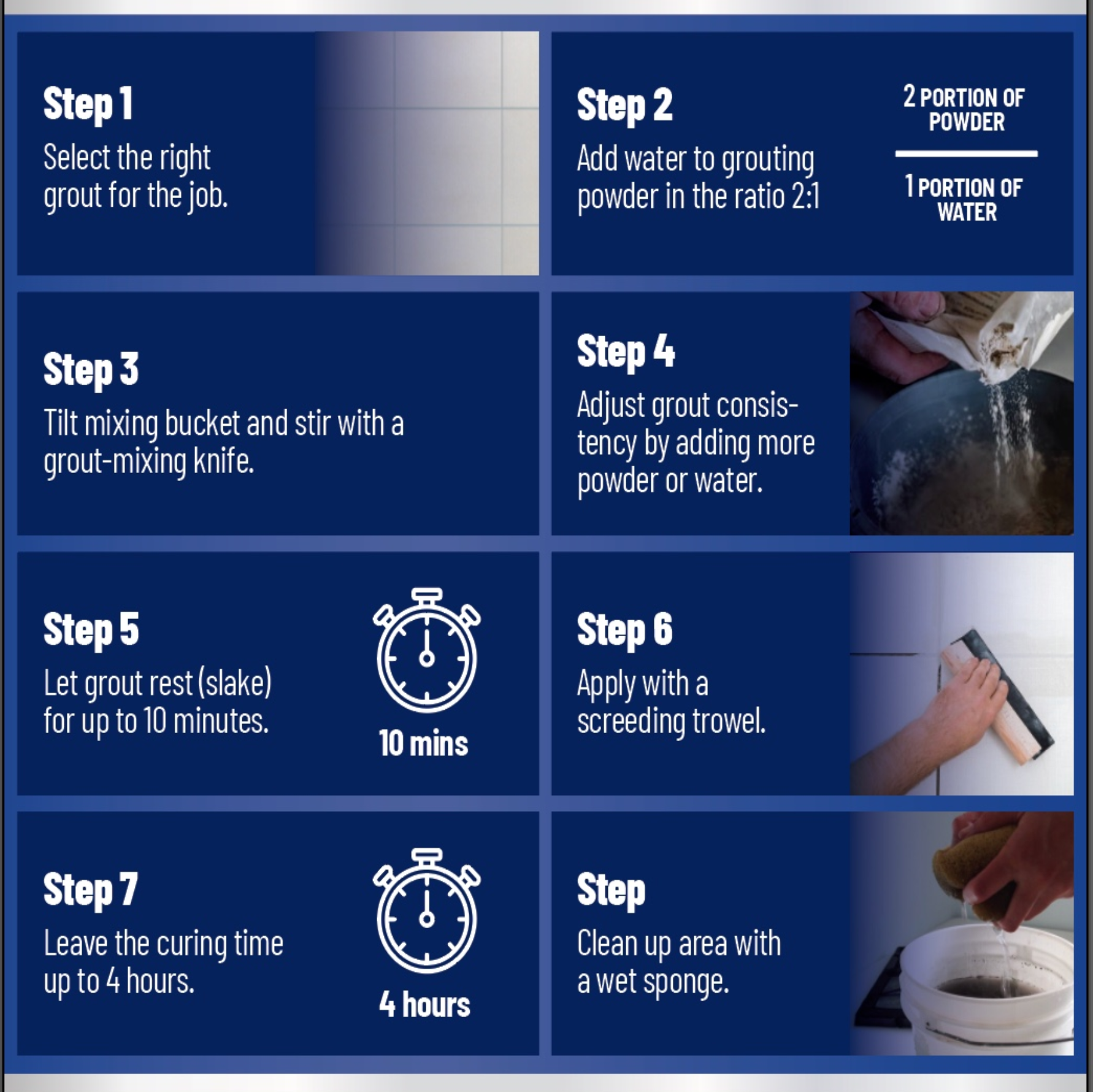 Step 1
Select the right grout for the job.

Step 2
Add water to grouting powder in the ratio 2:1

2 PORTION OF POWDER
1 PORTION OF WATER

Step 3
Tilt mixing bucket and stir with a grout-mixing knife.

Step 4
Adjust grout consistency by adding more powder or water.

Step 5
Let grout rest (slake) for up to 10 minutes.

10 mins

Step 6
Apply with a screeding trowel.

Step 7
Leave the curing time up to 4 hours.

4 hours

Step
Clean up area with a wet sponge.